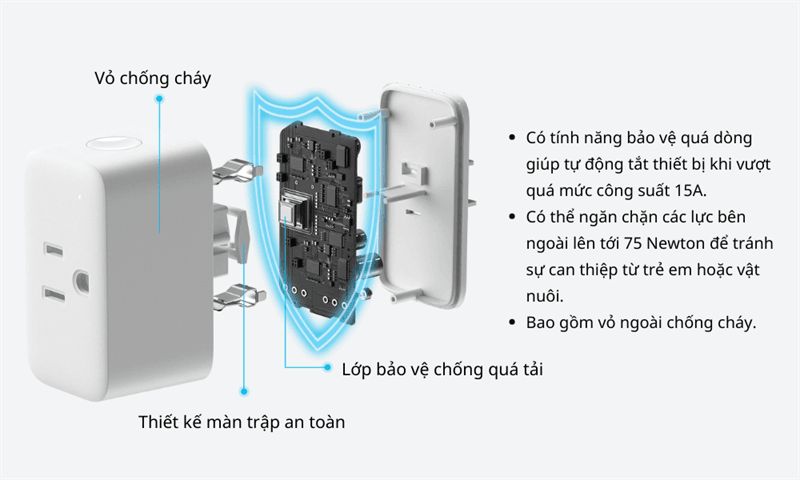 Vỏ chống cháy

Lớp bảo vệ chống quá tải

Thiết kế màn trập an toàn

• Có tính năng bảo vệ quá dòng giúp tự động tắt thiết bị khi vượt quá mức công suất 15A.
• Có thể ngăn chặn các lực bên ngoài lên tới 75 Newton để tránh sự can thiệp từ trẻ em hoặc vật nuôi.
• Bao gồm vỏ ngoài chống cháy.