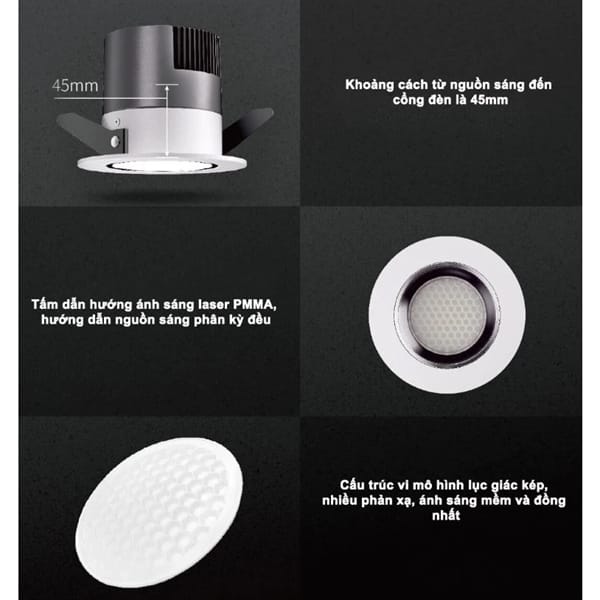 45mm

Khoảng cách từ nguồn sáng đến cổng đèn là 45mm

Tấm dẫn hướng ánh sáng laser PMMA, hướng dẫn nguồn sáng phân kỳ đều

Cấu trúc vi mô hình lục giác kép, nhiều phản xạ, ánh sáng mềm và đồng nhất